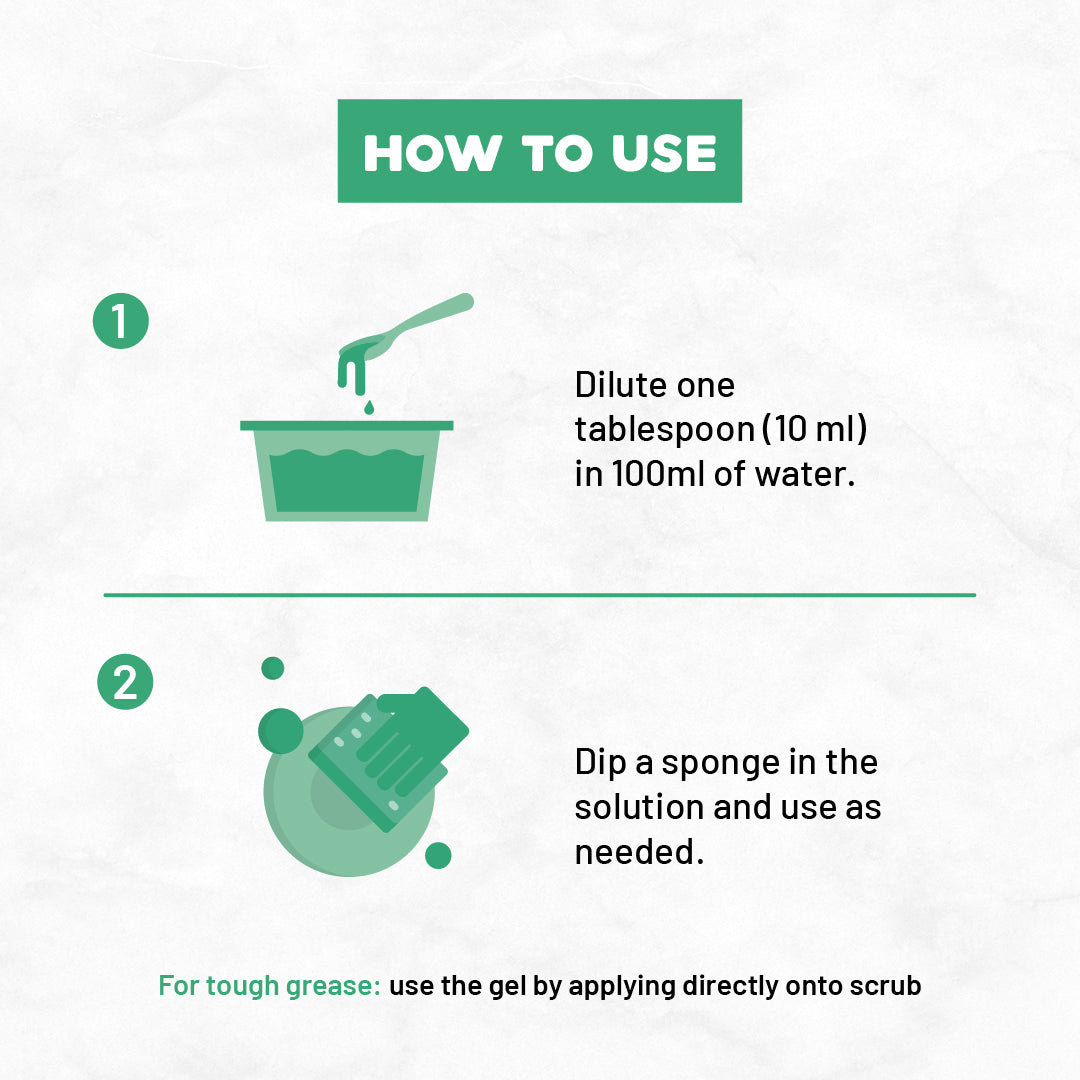 HOW TO USE

1

Dilute one tablespoon (10 ml) in 100ml of water.

2

Dip a sponge in the solution and use as needed.

For tough grease: use the gel by applying directly onto scrub