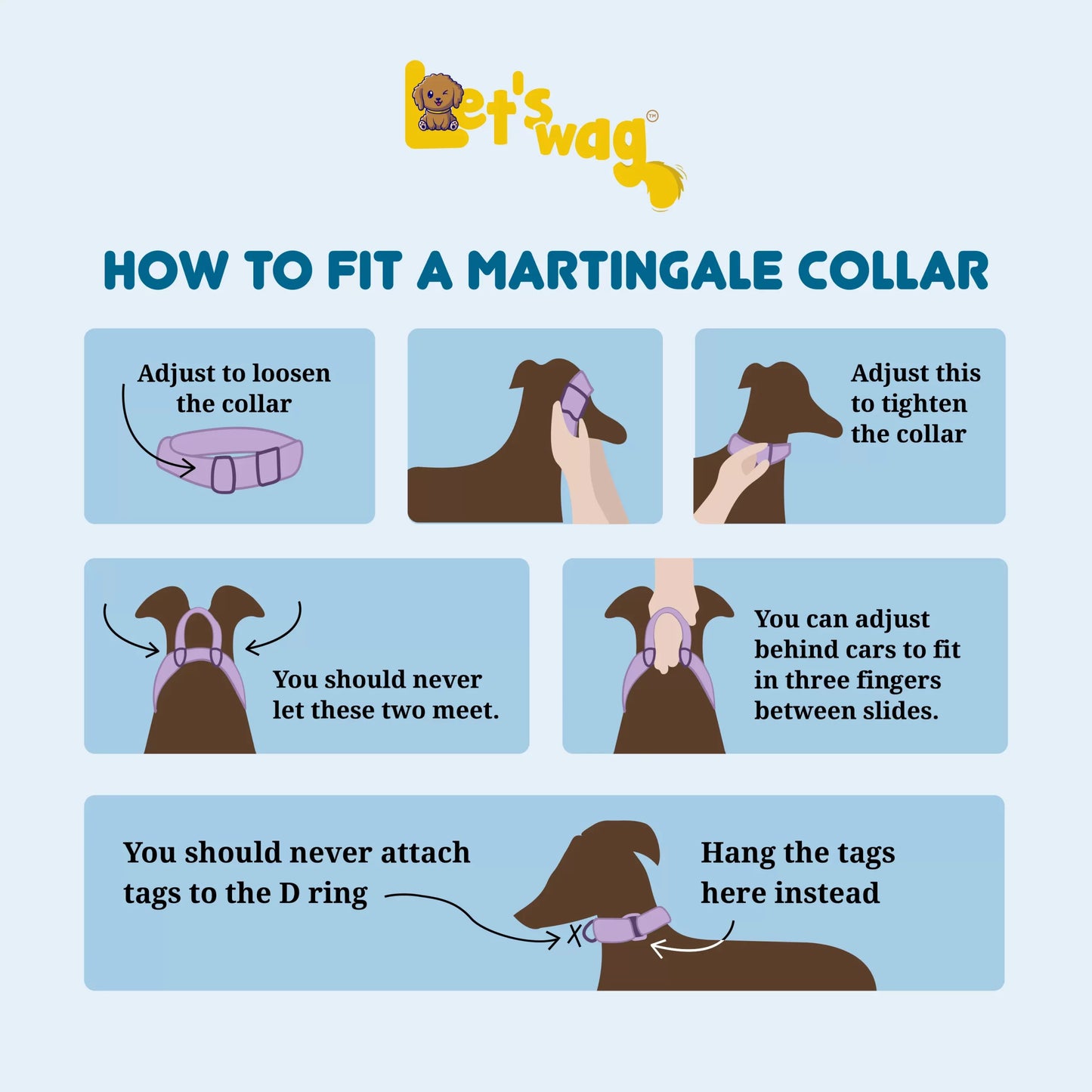 Let's wag™

HOW TO FIT A MARTINGALE COLLAR

Adjust to loosen the collar

Adjust this to tighten the collar

You should never let these two meet.

You can adjust behind cars to fit in three fingers between slides.

You should never attach tags to the D ring

X

Hang the tags here instead